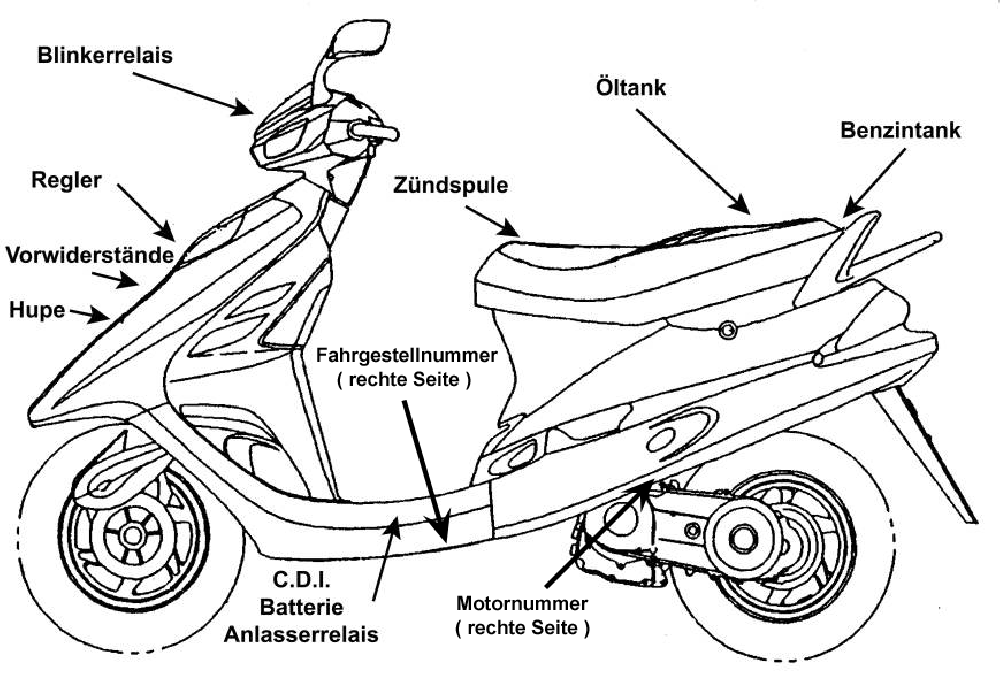 Blinkerrelais

Öltank

Benzintank

Regler

Zündspule

Vorwiderstände

Hupe

Fahrgestellnummer
( rechte Seite )

C.D.I.
Batterie
Anlasserrelais

Motornummer
( rechte Seite )