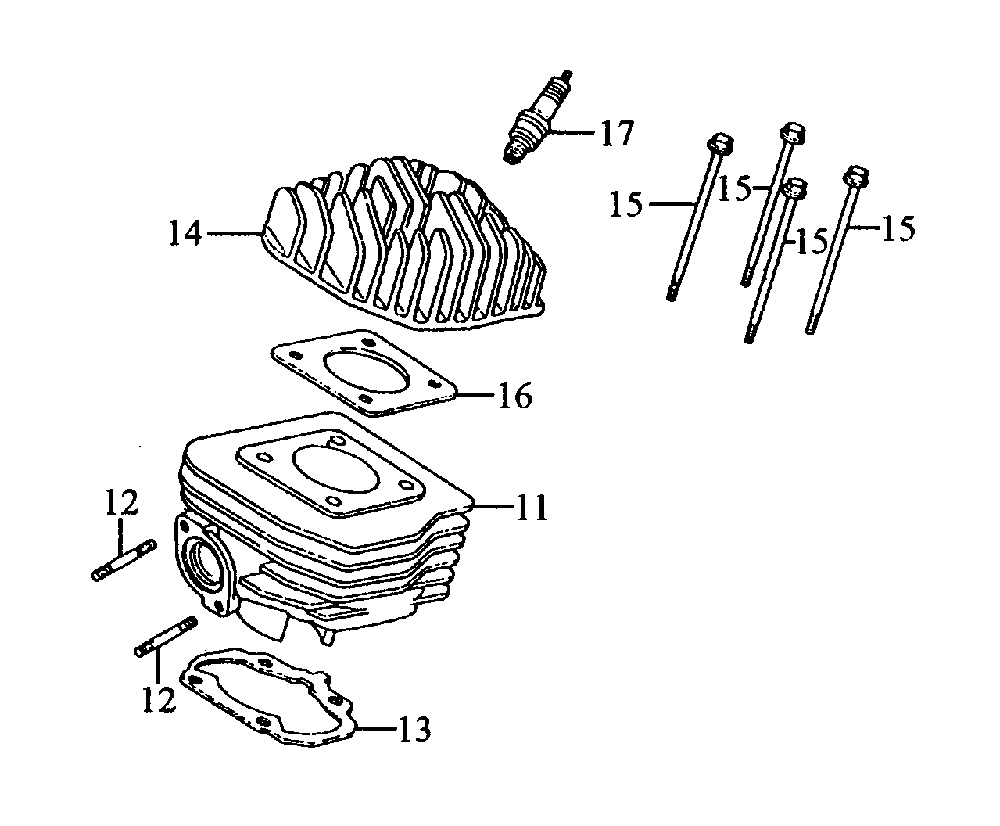 17
15
15
15
15
14
16
11
12
12
13