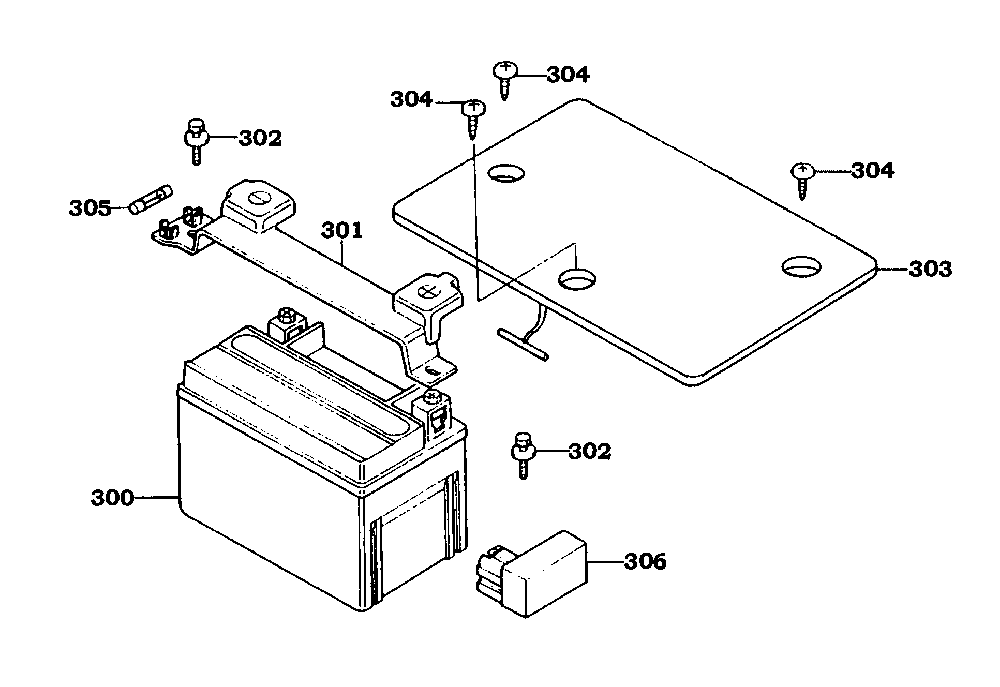 304
304
302
304
305
301
303
302
300
306